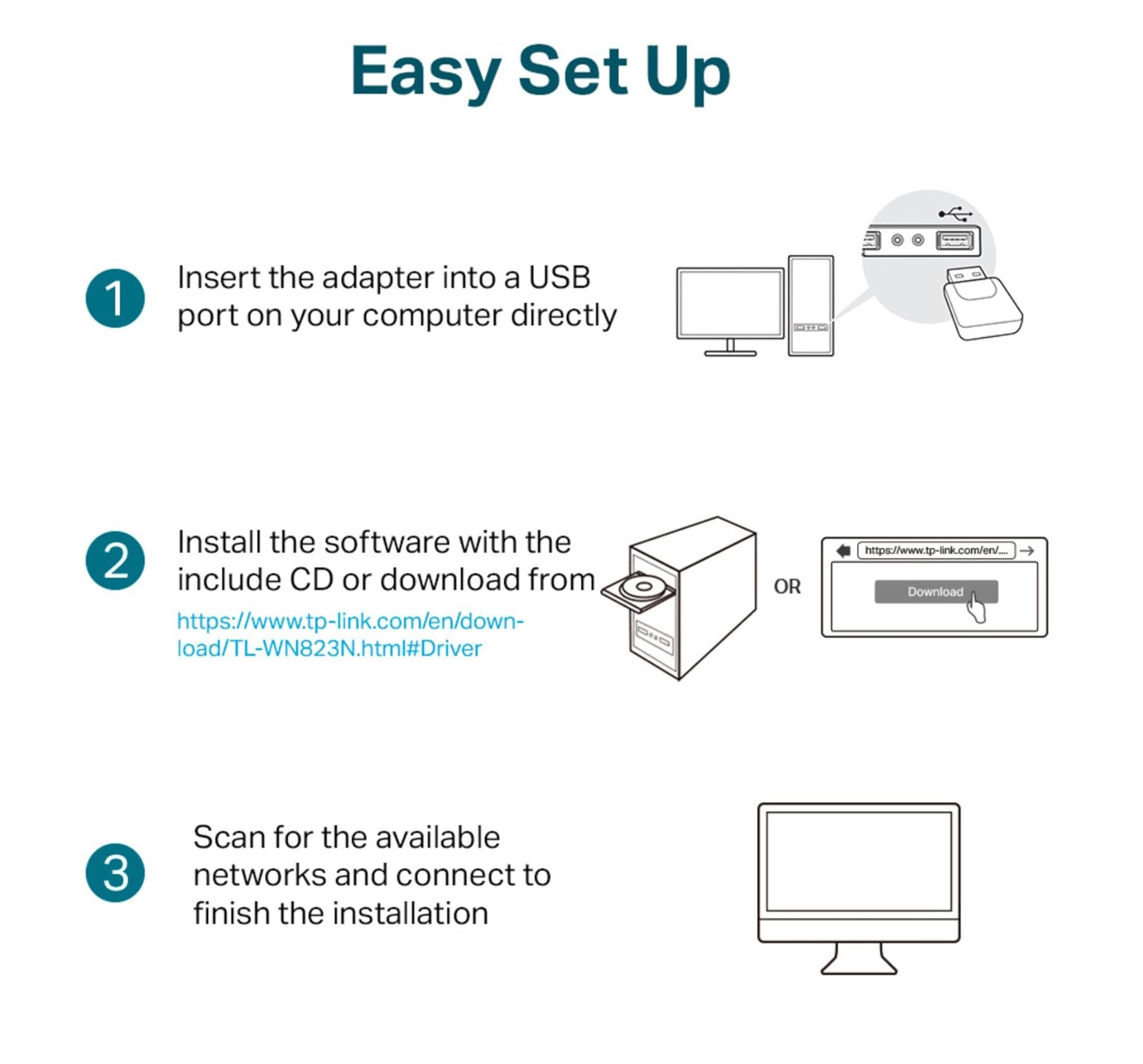 Easy Set Up

1 Insert the adapter into a USB port on your computer directly

2 Install the software with the include CD or download from https://www.tp-link.com/en/download/TL-WN823N.html#Driver

OR

https://www.tp-link.com/en/....

Download

3 Scan for the available networks and connect to finish the installation